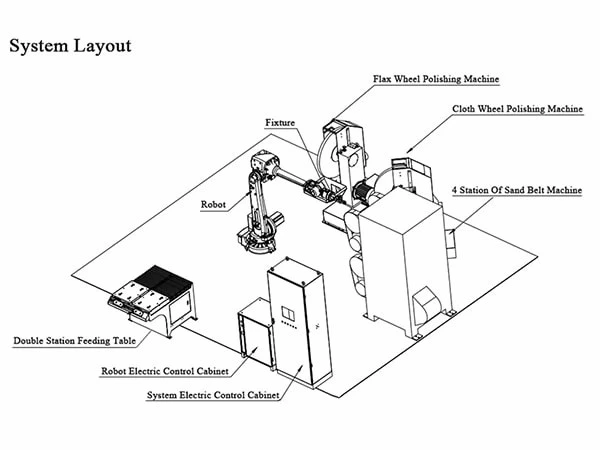 System Layout

Flax Wheel Polishing Machine

Cloth Wheel Polishing Machine

Fixture

4 Station Of Sand Belt Machine

Robot

Double Station Feeding Table

Robot Electric Control Cabinet

System Electric Control Cabinet